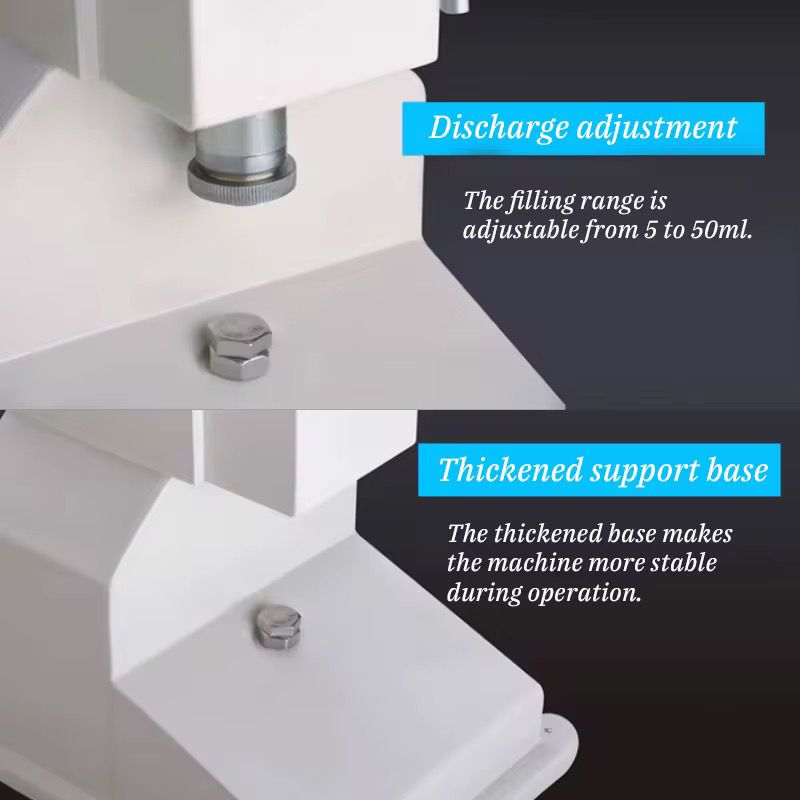 Discharge adjustment

The filling range is adjustable from 5 to 50ml.

Thickened support base

The thickened base makes the machine more stable during operation.